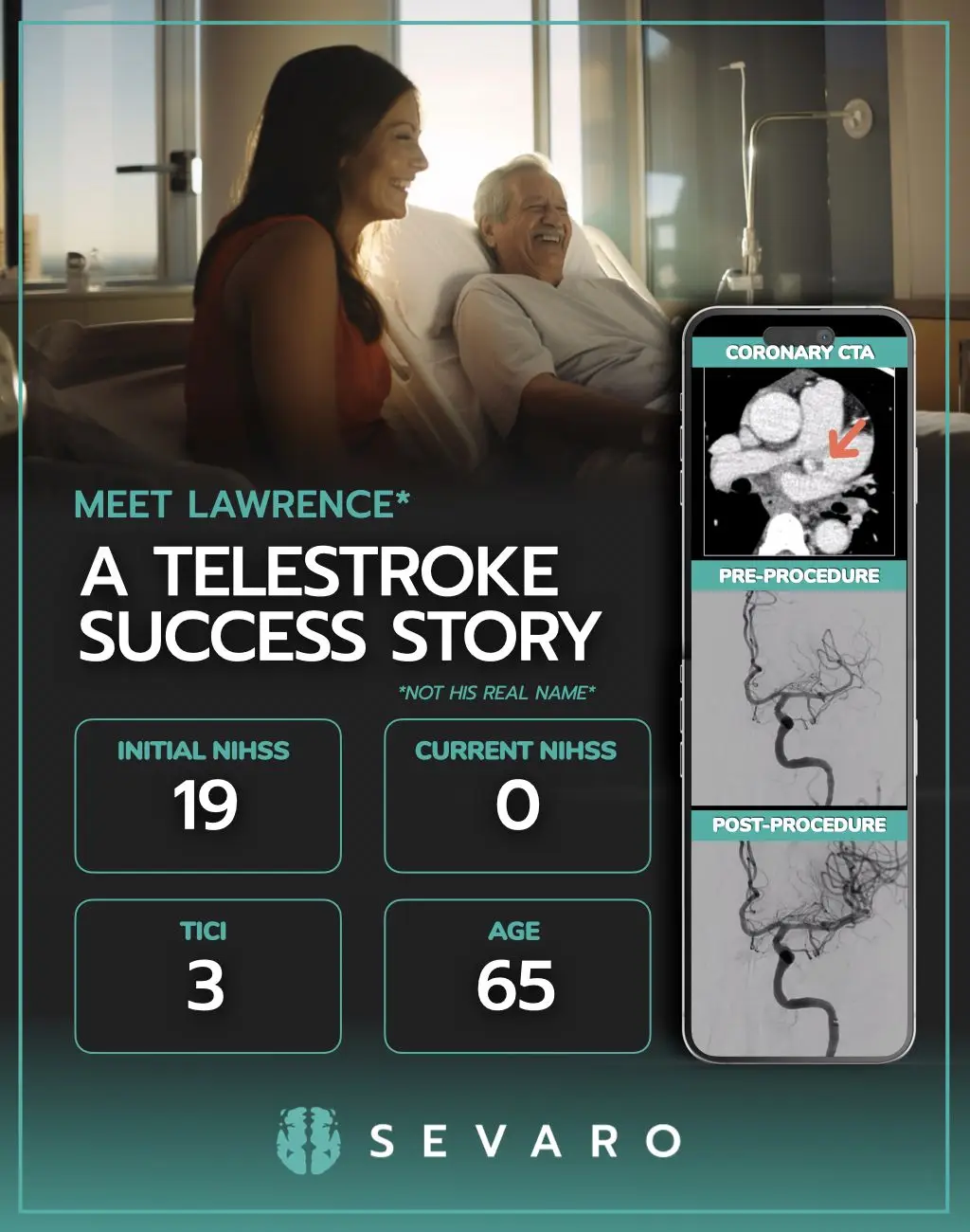 MEET LAWRENCE*

A TELESTROKE SUCCESS STORY

*NOT HIS REAL NAME*

INITIAL NIHSS
19

CURRENT NIHSS
0

TICI
3

AGE
65

CORONARY CTA

PRE-PROCEDURE

POST-PROCEDURE

SEVARO